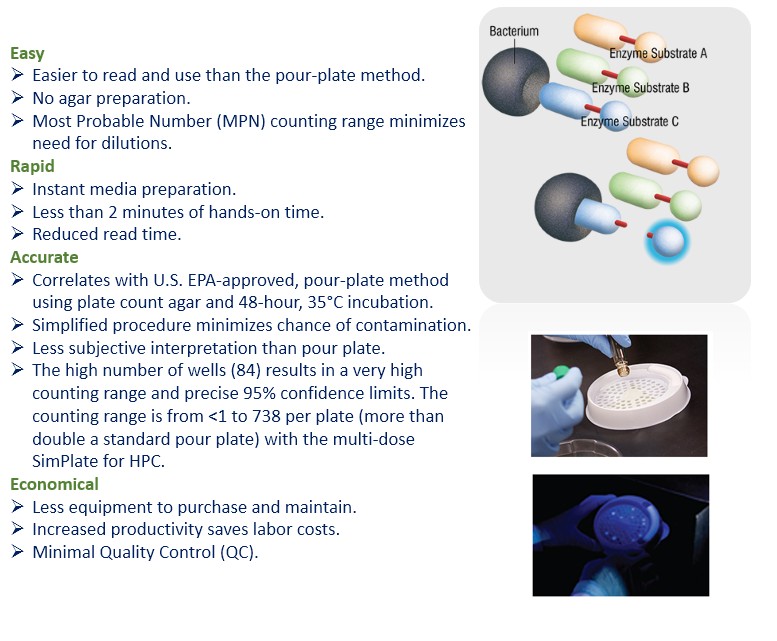 Easy
➢ Easier to read and use than the pour-plate method.
➢ No agar preparation.
➢ Most Probable Number (MPN) counting range minimizes need for dilutions.
Rapid
➢ Instant media preparation.
➢ Less than 2 minutes of hands-on time.
➢ Reduced read time.
Accurate
➢ Correlates with U.S. EPA-approved, pour-plate method using plate count agar and 48-hour, 35°C incubation.
➢ Simplified procedure minimizes chance of contamination.
➢ Less subjective interpretation than pour plate.
➢ The high number of wells (84) results in a very high counting range and precise 95% confidence limits. The counting range is from <1 to 738 per plate (more than double a standard pour plate) with the multi-dose SimPlate for HPC.
Economical
➢ Less equipment to purchase and maintain.
➢ Increased productivity saves labor costs.
➢ Minimal Quality Control (QC).

Bacterium
Enzyme Substrate A
Enzyme Substrate B
Enzyme Substrate C